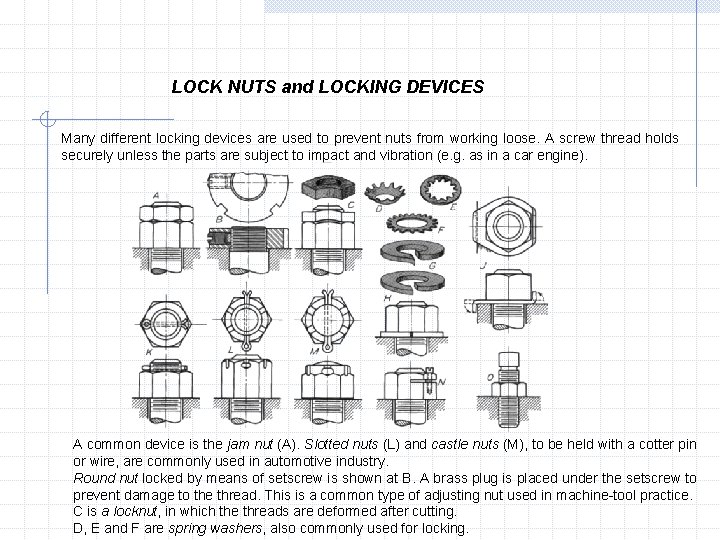 LOCK NUTS and LOCKING DEVICES

Many different locking devices are used to prevent nuts from working loose. A screw thread holds securely unless the parts are subject to impact and vibration (e.g. as in a car engine).

A B C D E F G H J K L M N O

A common device is the jam nut (A). Slotted nuts (L) and castle nuts (M), to be held with a cotter pin or wire, are commonly used in automotive industry.
Round nut locked by means of setscrew is shown at B. A brass plug is placed under the setscrew to prevent damage to the thread. This is a common type of adjusting nut used in machine-tool practice.
C is a locknut, in which the threads are deformed after cutting.
D, E and F are spring washers, also commonly used for locking.