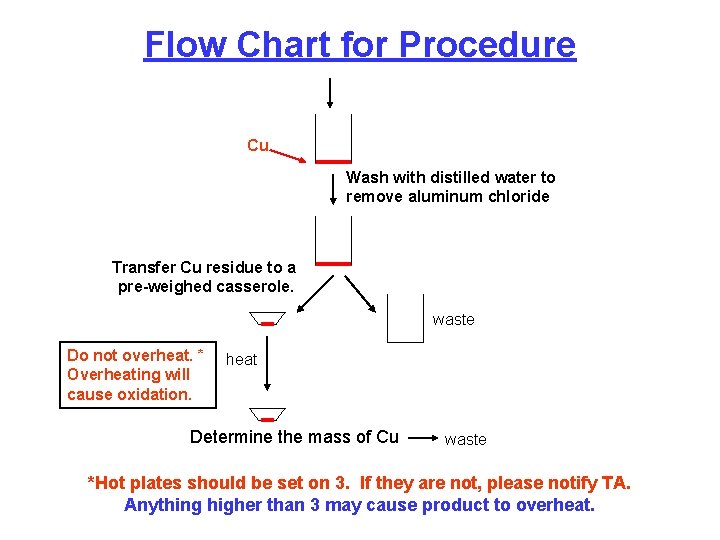 Flow Chart for Procedure

Cu

Wash with distilled water to remove aluminum chloride

Transfer Cu residue to a pre-weighed casserole.

waste

Do not overheat. * Overheating will cause oxidation.

heat

Determine the mass of Cu

waste

*Hot plates should be set on 3. If they are not, please notify TA.
Anything higher than 3 may cause product to overheat.