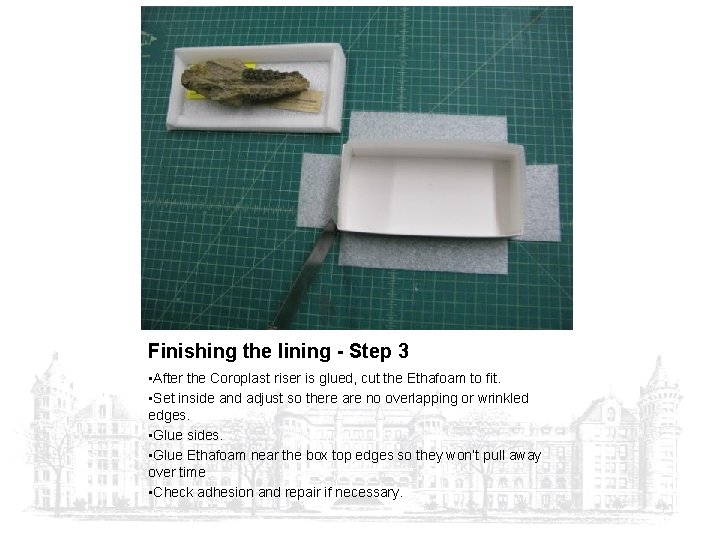 Finishing the lining - Step 3

▪After the Coroplast riser is glued, cut the Ethafoam to fit.
▪Set inside and adjust so there are no overlapping or wrinkled edges.
▪Glue sides.
▪Glue Ethafoam near the box top edges so they won't pull away over time
▪Check adhesion and repair if necessary.