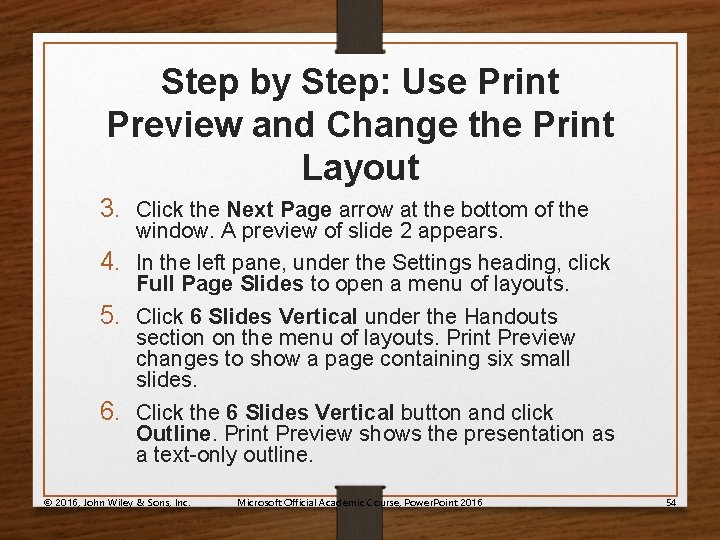 Step by Step: Use Print Preview and Change the Print Layout

3. Click the Next Page arrow at the bottom of the window. A preview of slide 2 appears.

4. In the left pane, under the Settings heading, click Full Page Slides to open a menu of layouts.

5. Click 6 Slides Vertical under the Handouts section on the menu of layouts. Print Preview changes to show a page containing six small slides.

6. Click the 6 Slides Vertical button and click Outline. Print Preview shows the presentation as a text-only outline.

© 2016, John Wiley & Sons, Inc. Microsoft Official Academic Course, PowerPoint 2016 54