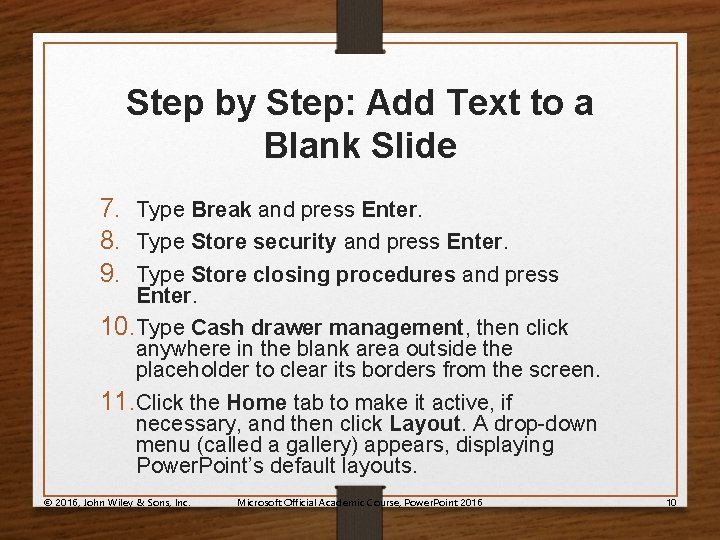 Step by Step: Add Text to a Blank Slide

7. Type Break and press Enter.
8. Type Store security and press Enter.
9. Type Store closing procedures and press Enter.
10. Type Cash drawer management, then click anywhere in the blank area outside the placeholder to clear its borders from the screen.
11. Click the Home tab to make it active, if necessary, and then click Layout. A drop-down menu (called a gallery) appears, displaying PowerPoint's default layouts.

© 2016, John Wiley & Sons, Inc. Microsoft Official Academic Course, PowerPoint 2016 10