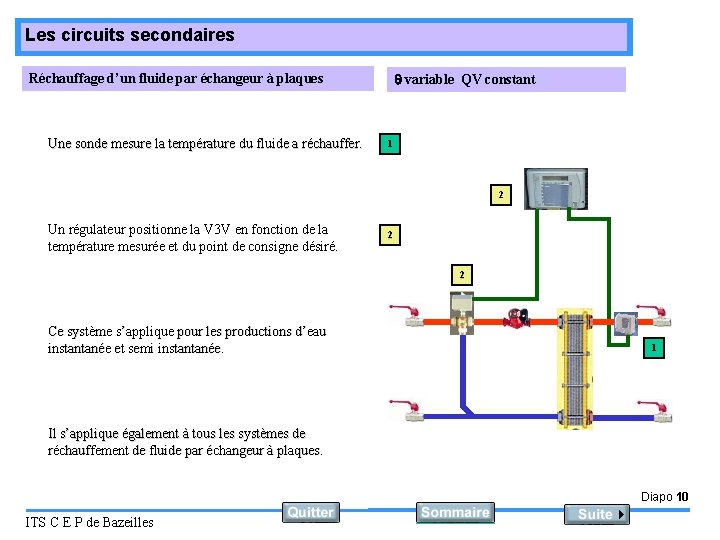 Les circuits secondaires

Réchauffage d'un fluide par échangeur à plaques

θ variable QV constant

Une sonde mesure la température du fluide a réchauffer.

1

Un régulateur positionne la V3V en fonction de la température mesurée et du point de consigne désiré.

2

Ce système s'applique pour les productions d'eau instantanée et semi instantanée.

Il s'applique également à tous les systèmes de réchauffement de fluide par échangeur à plaques.

2

2

1

Diapo 10

ITS C E P de Bazeilles

Quitter

Sommaire

Suite