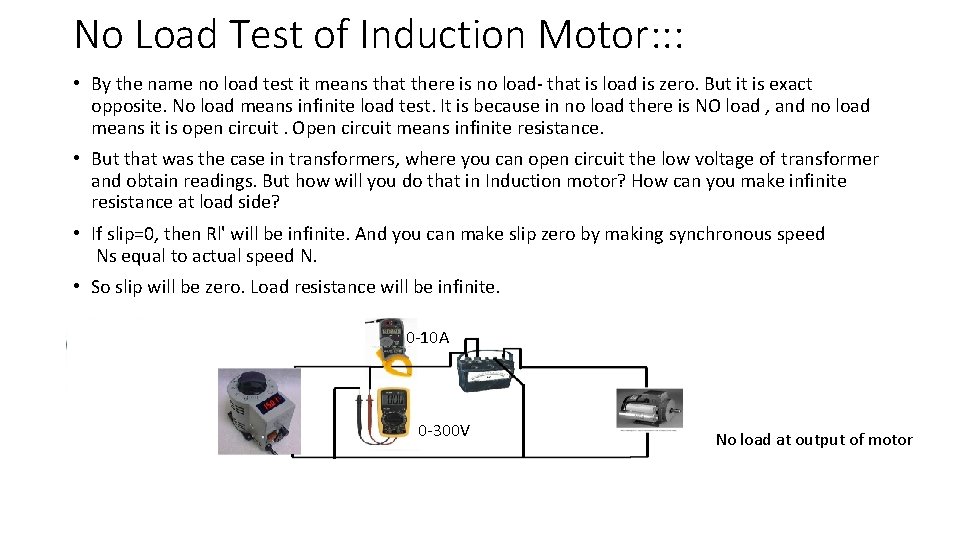 No Load Test of Induction Motor:::

• By the name no load test it means that there is no load- that is load is zero. But it is exact opposite. No load means infinite load test. It is because in no load there is NO load , and no load means it is open circuit . Open circuit means infinite resistance.

• But that was the case in transformers, where you can open circuit the low voltage of transformer and obtain readings. But how will you do that in Induction motor? How can you make infinite resistance at load side?

• If slip=0, then Rl' will be infinite. And you can make slip zero by making synchronous speed Ns equal to actual speed N.

• So slip will be zero. Load resistance will be infinite.

0-10A

0-300V

No load at output of motor