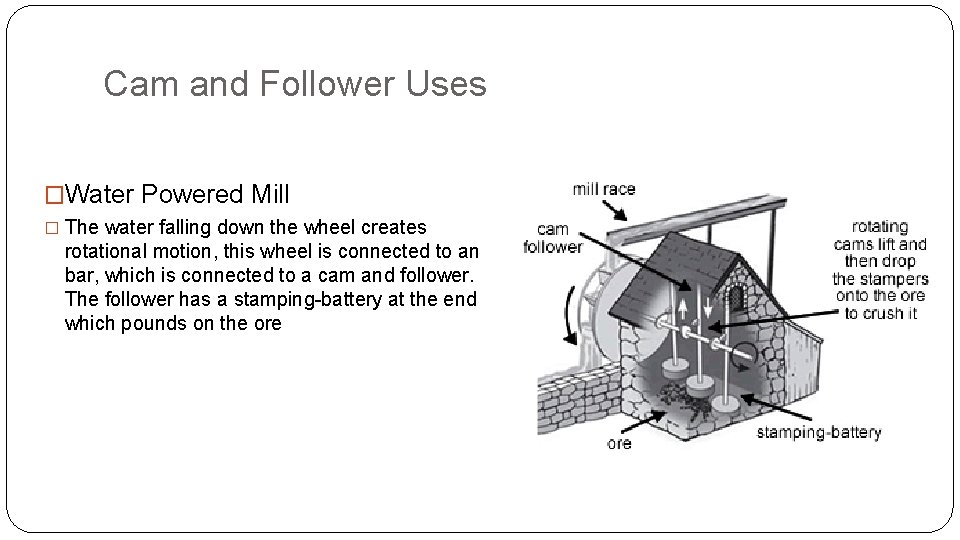 Cam and Follower Uses

□Water Powered Mill

□ The water falling down the wheel creates rotational motion, this wheel is connected to an bar, which is connected to a cam and follower. The follower has a stamping-battery at the end which pounds on the ore

mill race

cam follower

rotating cams lift and then drop the stampers onto the ore to crush it

ore

stamping-battery