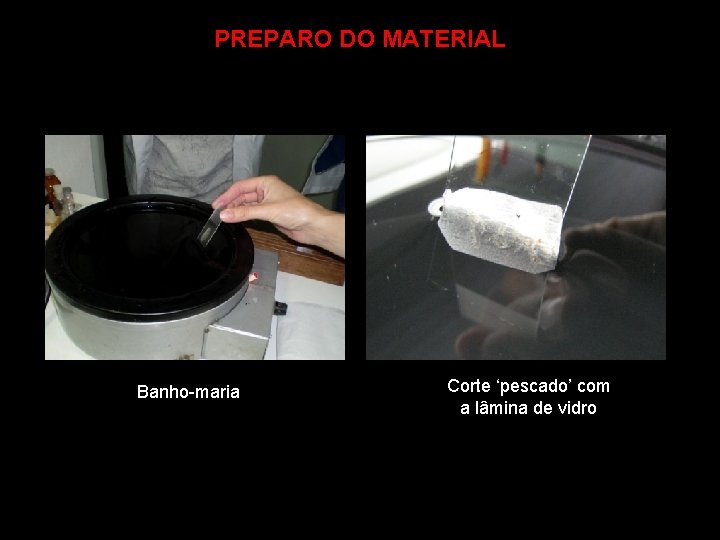 PREPARO DO MATERIAL

Banho-maria

Corte ‘pescado’ com a lâmina de vidro