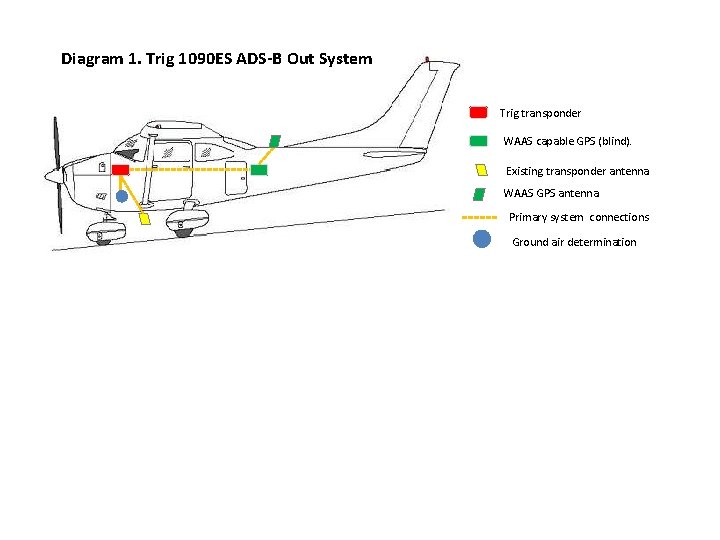 Diagram 1. Trig 1090ES ADS-B Out System

Trig transponder

WAAS capable GPS (blind).

Existing transponder antenna

WAAS GPS antenna

Primary system connections

Ground air determination