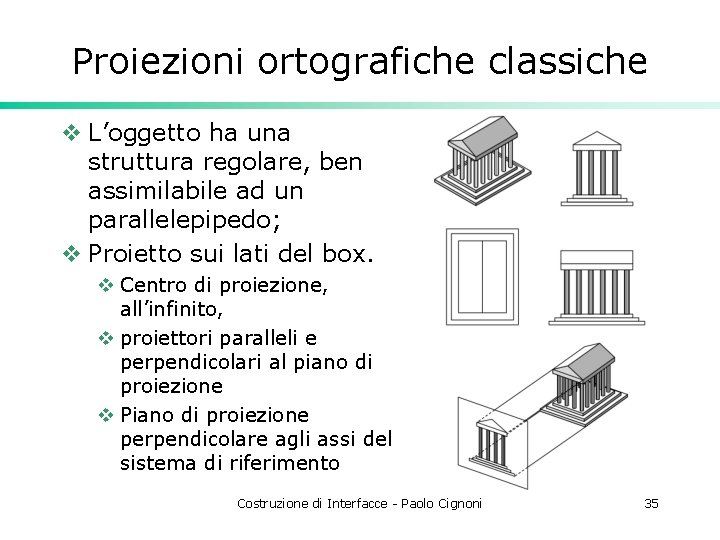 Proiezioni ortografiche classiche

❖ L'oggetto ha una struttura regolare, ben assimilabile ad un parallelepipedo;
❖ Proietto sui lati del box.
  ❖ Centro di proiezione, all'infinito,
  ❖ proiettori paralleli e perpendicolari al piano di proiezione
  ❖ Piano di proiezione perpendicolare agli assi del sistema di riferimento

Costruzione di Interfacce - Paolo Cignoni

35