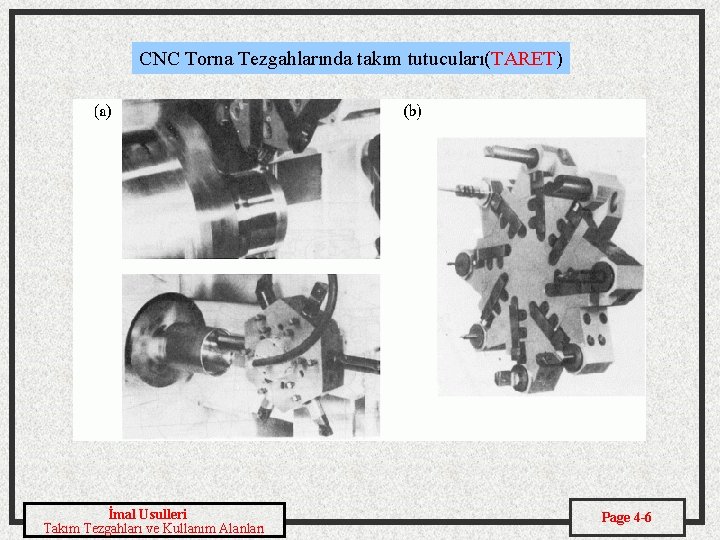 CNC Torna Tezgahlarında takım tutucuları(TARET)

(a)

(b)

İmal Usulleri
Takım Tezgahları ve Kullanım Alanları

Page 4-6