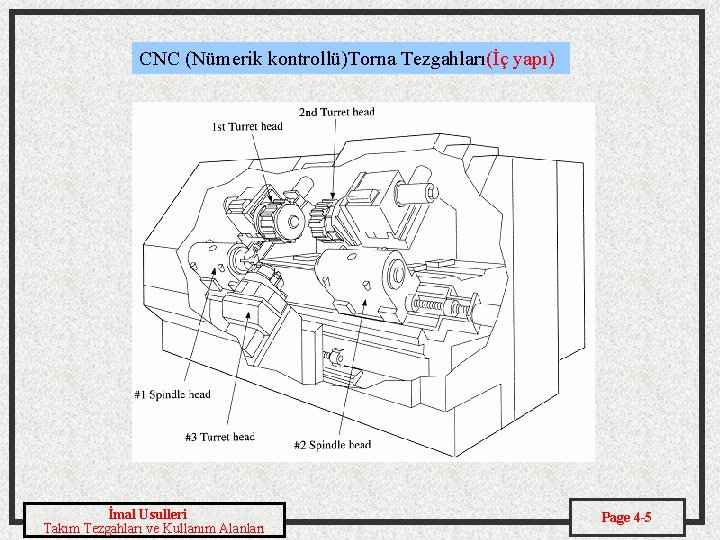 CNC (Nümerik kontrollü)Torna Tezgahları(İç yapı)

2nd Turret head
1st Turret head
#1 Spindle head
#3 Turret head
#2 Spindle head

İmal Usulleri
Takım Tezgahları ve Kullanım Alanları

Page 4-5