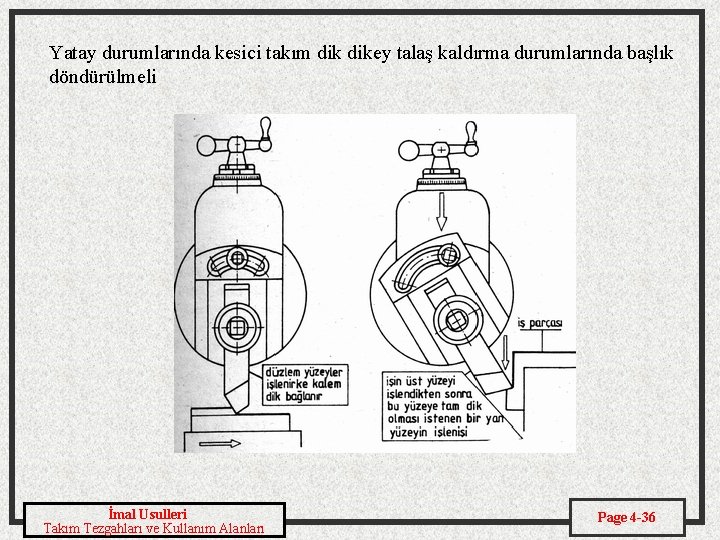 Yatay durumlarında kesici takım dik dikey talaş kaldırma durumlarında başlık döndürülmeli

düzlem yüzeyler işlenirke kalem dik bağlanır

iş parçası

işin üst yüzeyi işlendikten sonra bu yüzeye tam dik olması istenen bir yan yüzeyin işlenişi

İmal Usulleri
Takım Tezgahları ve Kullanım Alanları

Page 4-36