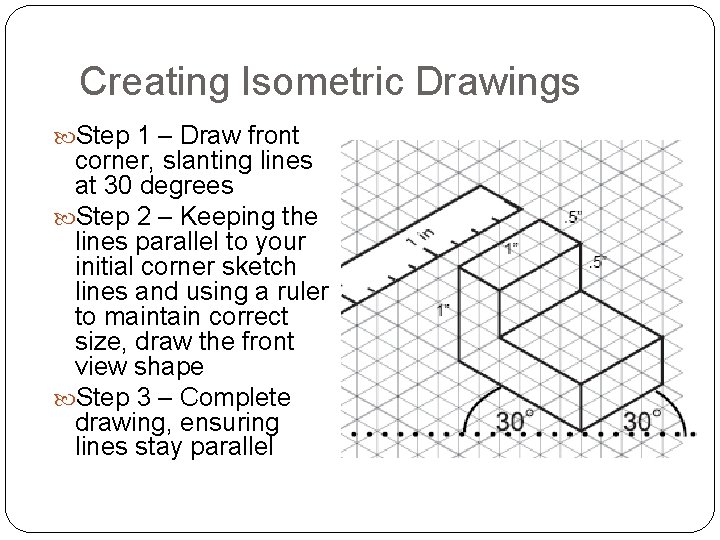 Creating Isometric Drawings

Step 1 – Draw front corner, slanting lines at 30 degrees

Step 2 – Keeping the lines parallel to your initial corner sketch lines and using a ruler to maintain correct size, draw the front view shape

Step 3 – Complete drawing, ensuring lines stay parallel

1 in

1"

.5"

.5"

1"

30°

30°