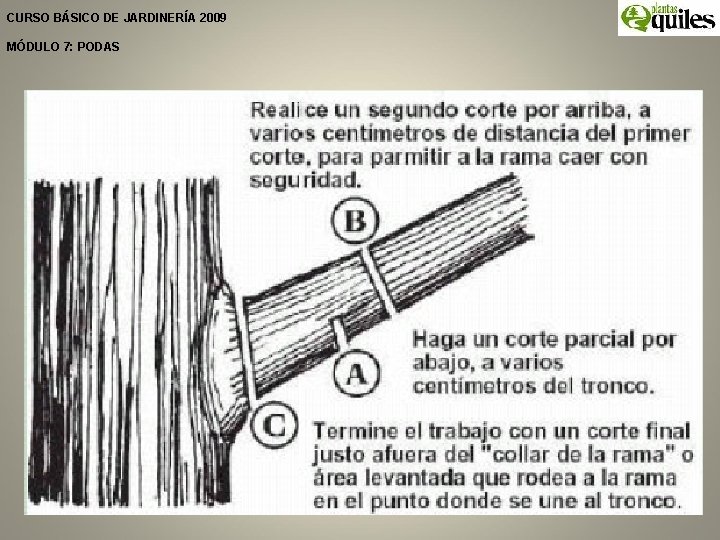 CURSO BÁSICO DE JARDINERÍA 2009

MÓDULO 7: PODAS

plantas quiles

Realice un segundo corte por arriba, a varios centímetros de distancia del primer corte, para parmitir a la rama caer con seguridad.

B

Haga un corte parcial por abajo, a varios centímetros del tronco.

A

C

Termine el trabajo con un corte final justo afuera del "collar de la rama" o área levantada que rodea a la rama en el punto donde se une al tronco.