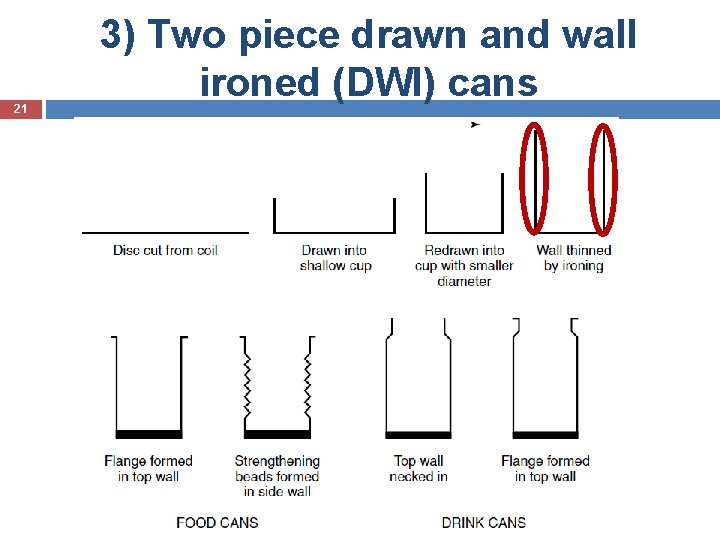 3) Two piece drawn and wall ironed (DWI) cans

21

Disc cut from coil

Drawn into shallow cup

Redrawn into cup with smaller diameter

Wall thinned by ironing

Flange formed in top wall

Strengthening beads formed in side wall

Top wall necked in

Flange formed in top wall

FOOD CANS

DRINK CANS