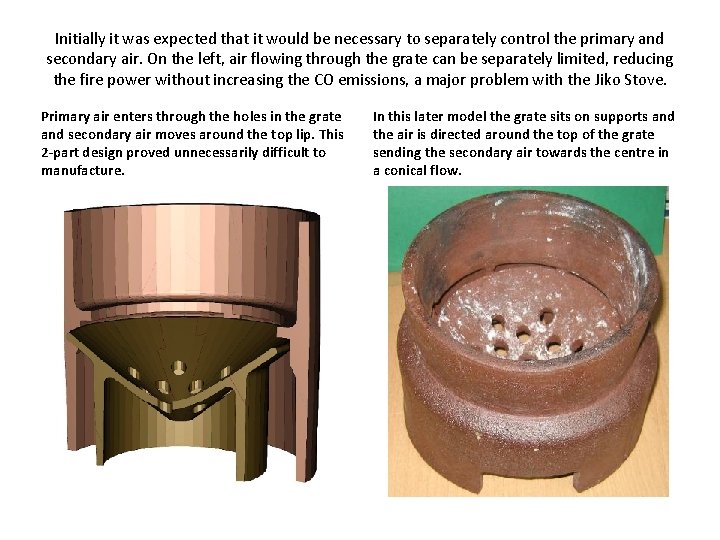 Initially it was expected that it would be necessary to separately control the primary and secondary air. On the left, air flowing through the grate can be separately limited, reducing the fire power without increasing the CO emissions, a major problem with the Jiko Stove.

Primary air enters through the holes in the grate and secondary air moves around the top lip. This 2-part design proved unnecessarily difficult to manufacture.

In this later model the grate sits on supports and the air is directed around the top of the grate sending the secondary air towards the centre in a conical flow.