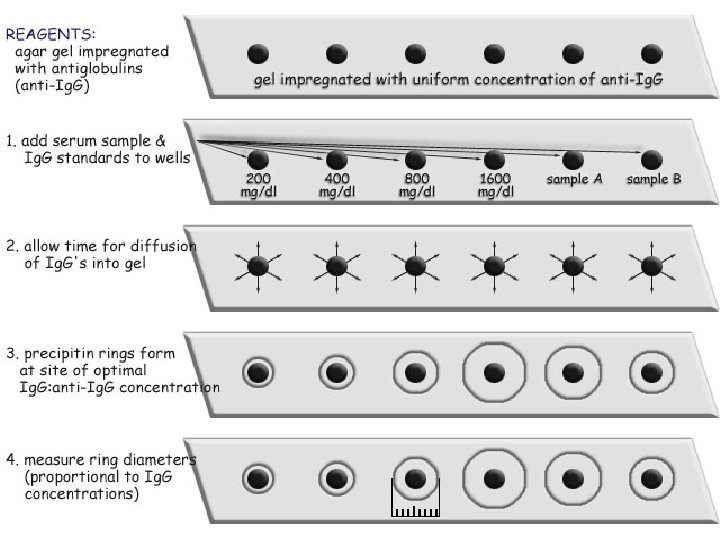 REAGENTS:
agar gel impregnated with antiglobulins (anti-IgG)

gel impregnated with uniform concentration of anti-IgG

1. add serum sample & IgG standards to wells

200 mg/dl
400 mg/dl
800 mg/dl
1600 mg/dl
sample A
sample B

2. allow time for diffusion of IgG's into gel

3. precipitin rings form at site of optimal IgG:anti-IgG concentration

4. measure ring diameters (proportional to IgG concentrations)