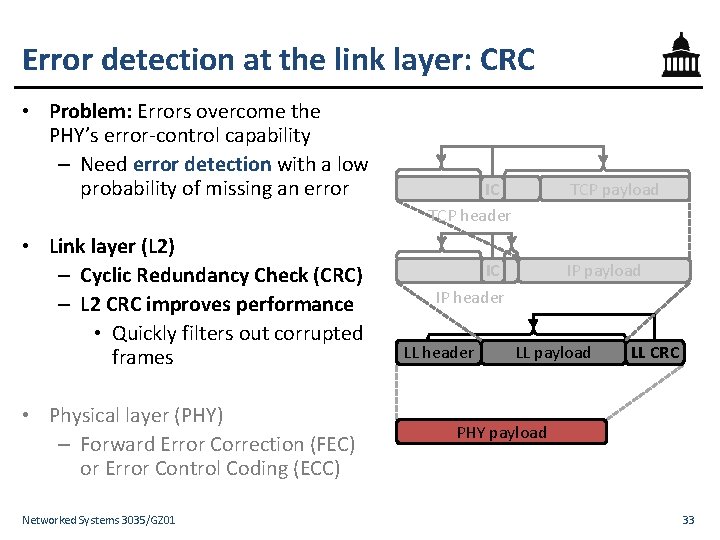 Error detection at the link layer: CRC

• Problem: Errors overcome the PHY's error-control capability
– Need error detection with a low probability of missing an error

• Link layer (L2)
– Cyclic Redundancy Check (CRC)
– L2 CRC improves performance
• Quickly filters out corrupted frames

• Physical layer (PHY)
– Forward Error Correction (FEC) or Error Control Coding (ECC)

IC
TCP payload
TCP header
IC
IP payload
IP header
LL header
LL payload
LL CRC
PHY payload

Networked Systems 3035/GZ01

33