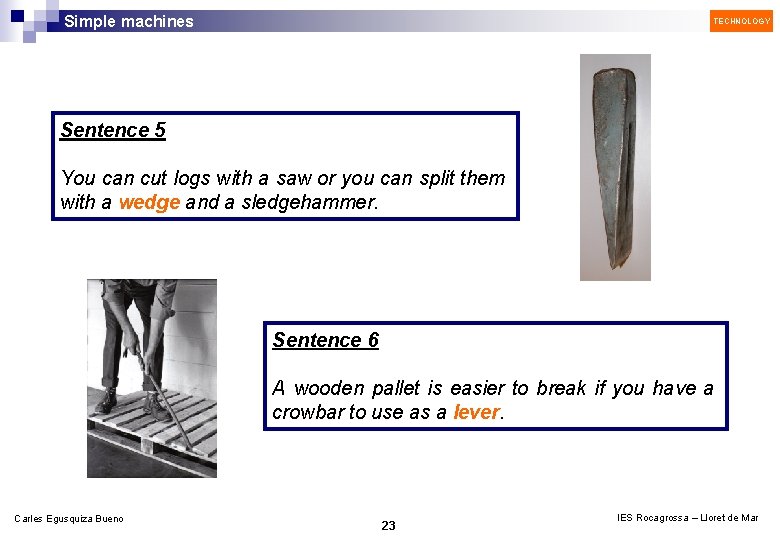 Simple machines

TECHNOLOGY

Sentence 5

You can cut logs with a saw or you can split them with a wedge and a sledgehammer.

Sentence 6

A wooden pallet is easier to break if you have a crowbar to use as a lever.

Carles Egusquiza Bueno

23

IES Rocagrossa – Lloret de Mar