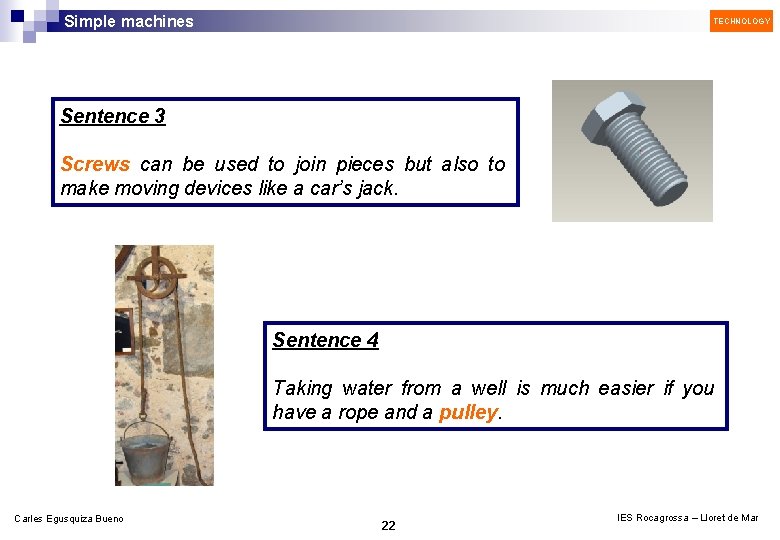 Simple machines

TECHNOLOGY

Sentence 3

Screws can be used to join pieces but also to make moving devices like a car's jack.

Sentence 4

Taking water from a well is much easier if you have a rope and a pulley.

Carles Egusquiza Bueno

22

IES Rocagrossa – Lloret de Mar