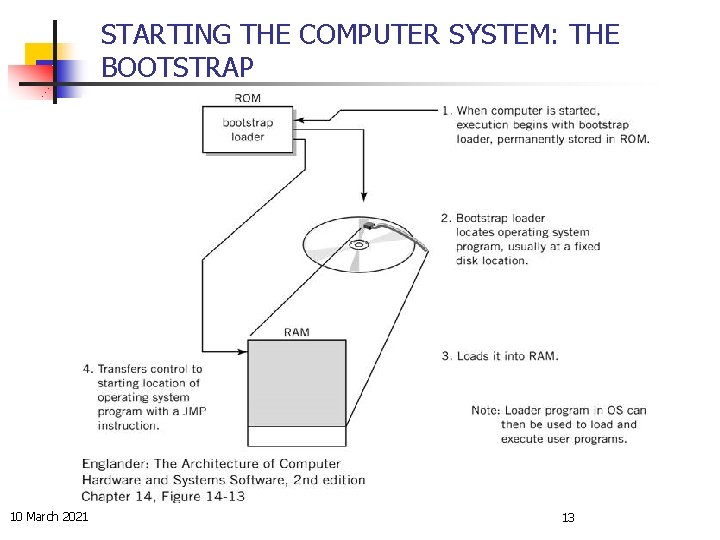 STARTING THE COMPUTER SYSTEM: THE BOOTSTRAP

ROM

bootstrap loader

1. When computer is started, execution begins with bootstrap loader, permanently stored in ROM.

2. Bootstrap loader locates operating system program, usually at a fixed disk location.

RAM

3. Loads it into RAM.

4. Transfers control to starting location of operating system program with a JMP instruction.

Note: Loader program in OS can then be used to load and execute user programs.

Englander: The Architecture of Computer Hardware and Systems Software, 2nd edition Chapter 14, Figure 14-13

10 March 2021

13