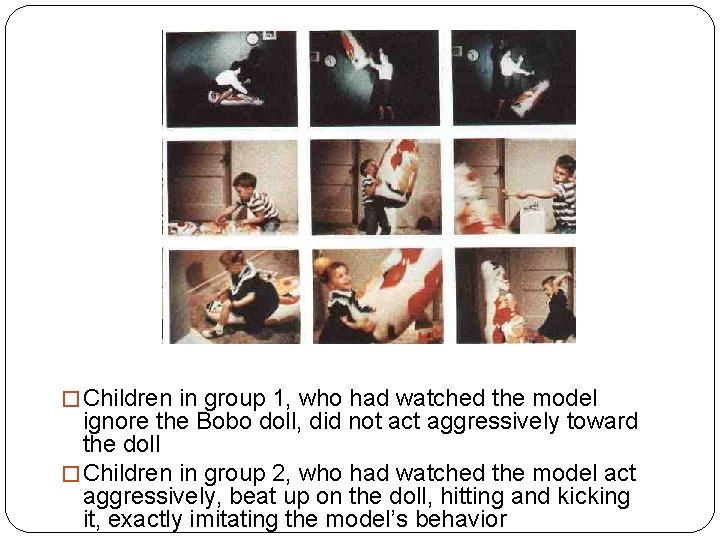 □ Children in group 1, who had watched the model ignore the Bobo doll, did not act aggressively toward the doll

□ Children in group 2, who had watched the model act aggressively, beat up on the doll, hitting and kicking it, exactly imitating the model's behavior