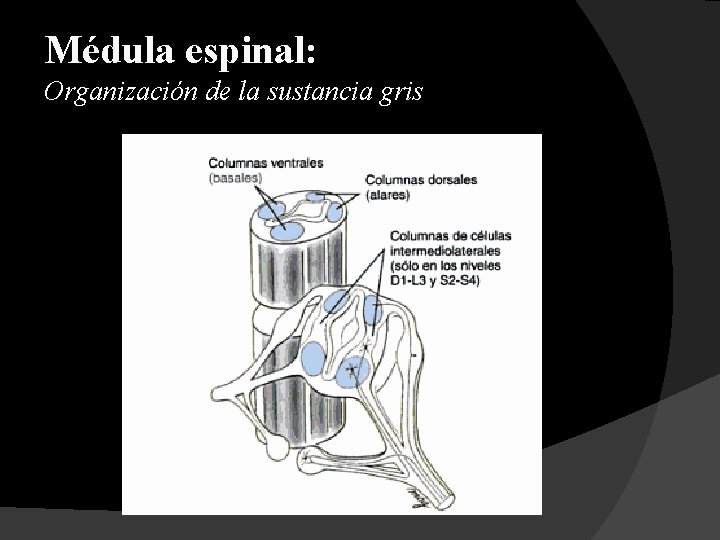 Médula espinal:
Organización de la sustancia gris

Columnas ventrales (basales)

Columnas dorsales (alares)

Columnas de células intermediolaterales (sólo en los niveles D1-L3 y S2-S4)