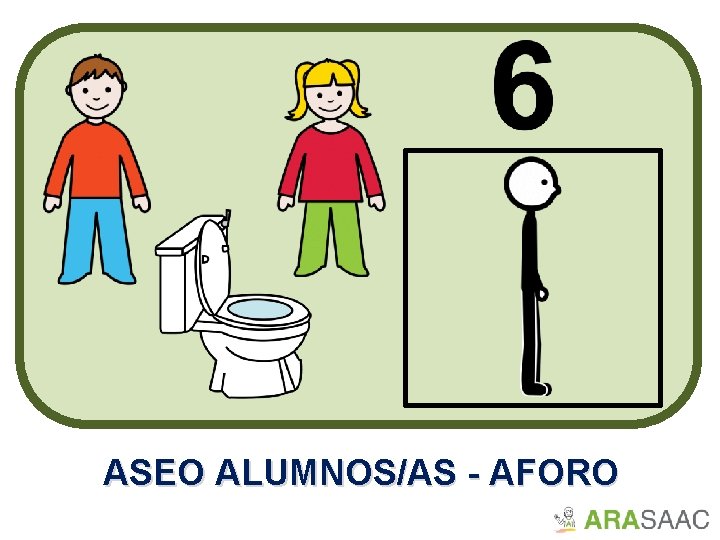 6

ASEO ALUMNOS/AS - AFORO

ARASAAC