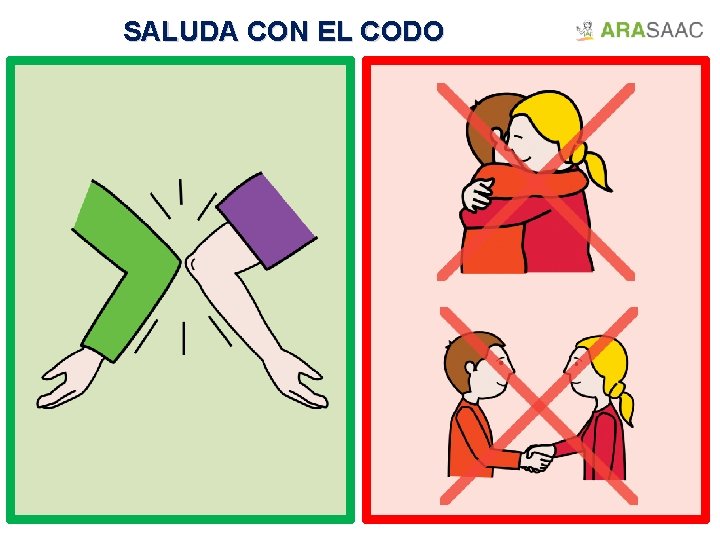 SALUDA CON EL CODO

ARASAAC