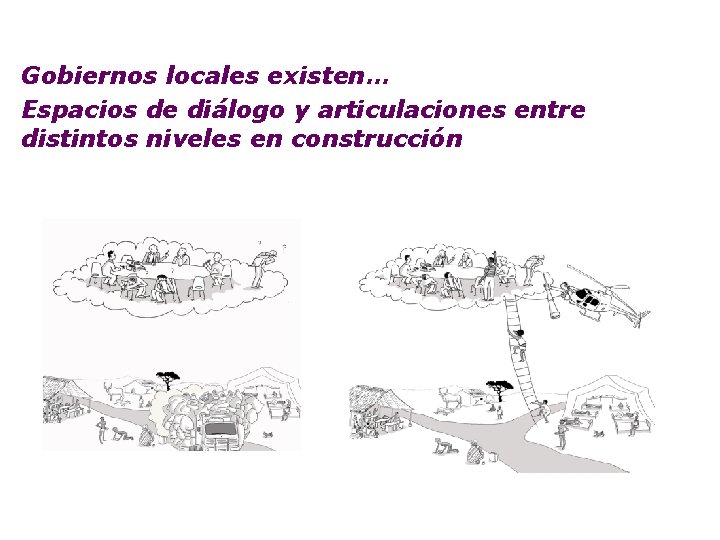 Gobiernos locales existen…
Espacios de diálogo y articulaciones entre distintos niveles en construcción