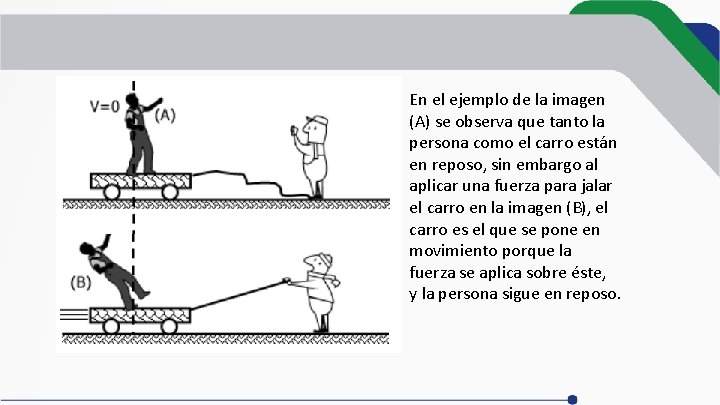 V=0
(A)
(B)

En el ejemplo de la imagen (A) se observa que tanto la persona como el carro están en reposo, sin embargo al aplicar una fuerza para jalar el carro en la imagen (B), el carro es el que se pone en movimiento porque la fuerza se aplica sobre éste, y la persona sigue en reposo.