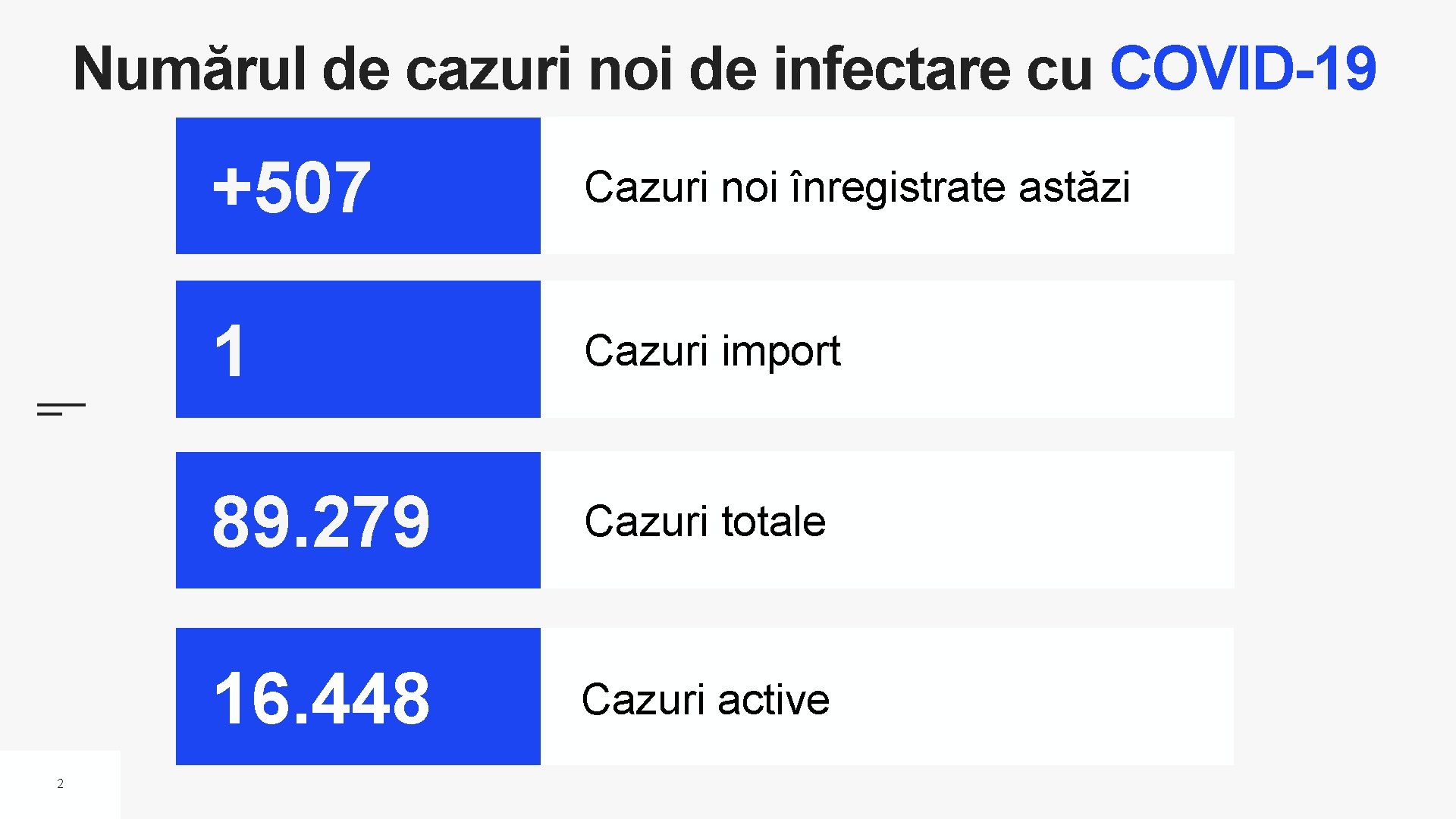 Numărul de cazuri noi de infectare cu COVID-19

+507

Cazuri noi înregistrate astăzi

1

Cazuri import

89.279

Cazuri totale

16.448

Cazuri active

2