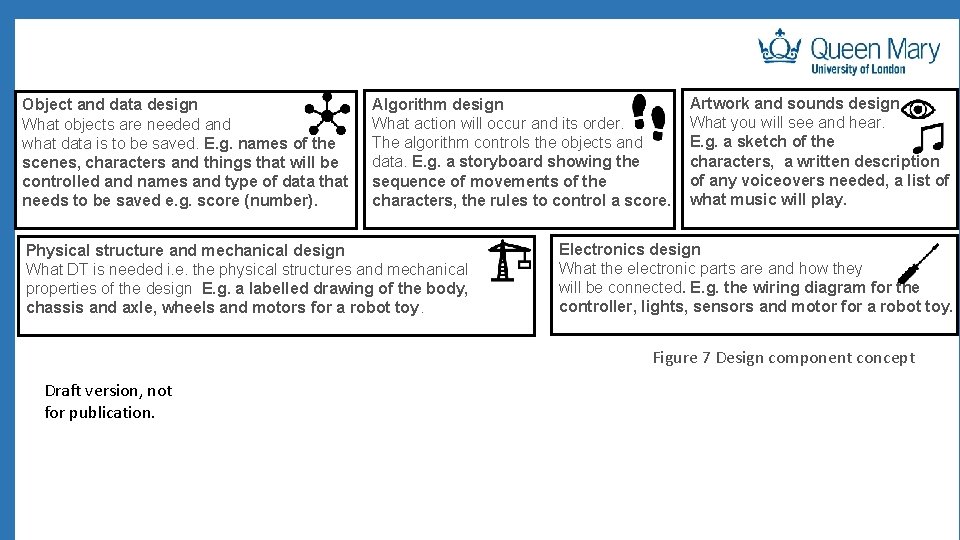 Queen Mary
University of London

Object and data design
What objects are needed and what data is to be saved. E.g. names of the scenes, characters and things that will be controlled and names and type of data that needs to be saved e.g. score (number).

Algorithm design
What action will occur and its order. The algorithm controls the objects and data. E.g. a storyboard showing the sequence of movements of the characters, the rules to control a score.

Artwork and sounds design
What you will see and hear. E.g. a sketch of the characters, a written description of any voiceovers needed, a list of what music will play.

Physical structure and mechanical design
What DT is needed i.e. the physical structures and mechanical properties of the design E.g. a labelled drawing of the body, chassis and axle, wheels and motors for a robot toy.

Electronics design
What the electronic parts are and how they will be connected. E.g. the wiring diagram for the controller, lights, sensors and motor for a robot toy.

Figure 7 Design component concept

Draft version, not for publication.