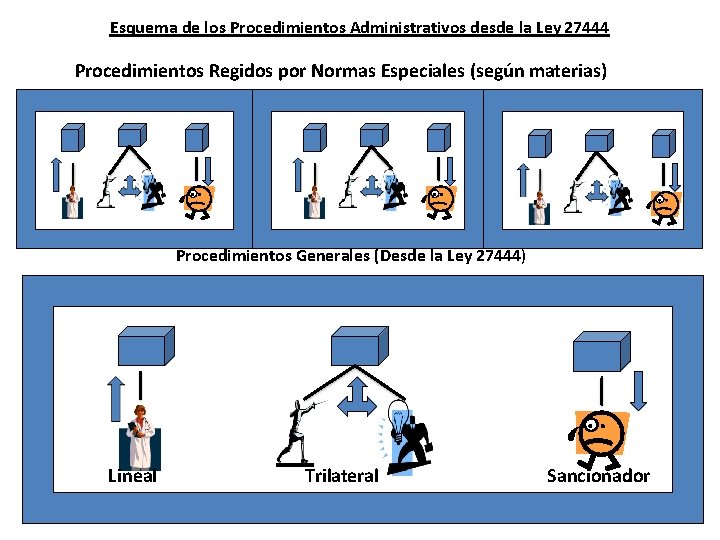 Esquema de los Procedimientos Administrativos desde la Ley 27444

Procedimientos Regidos por Normas Especiales (según materias)

Procedimientos Generales (Desde la Ley 27444)

Lineal

Trilateral

Sancionador