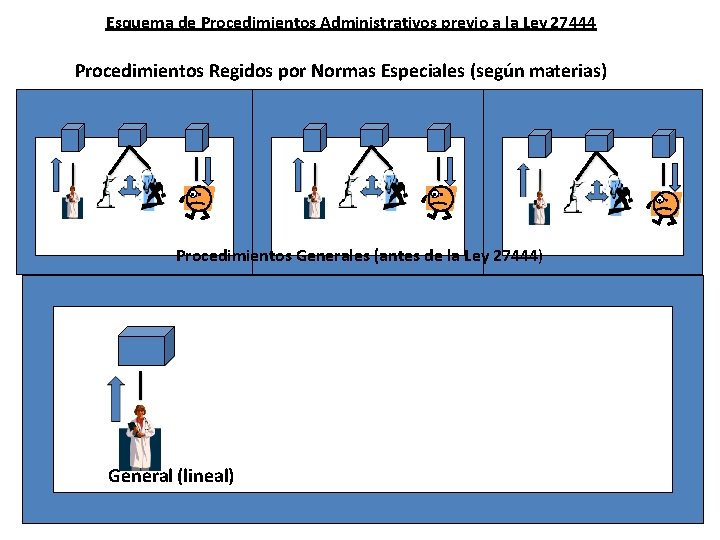 Esquema de Procedimientos Administrativos previo a la Ley 27444

Procedimientos Regidos por Normas Especiales (según materias)

Procedimientos Generales (antes de la Ley 27444)

General (lineal)