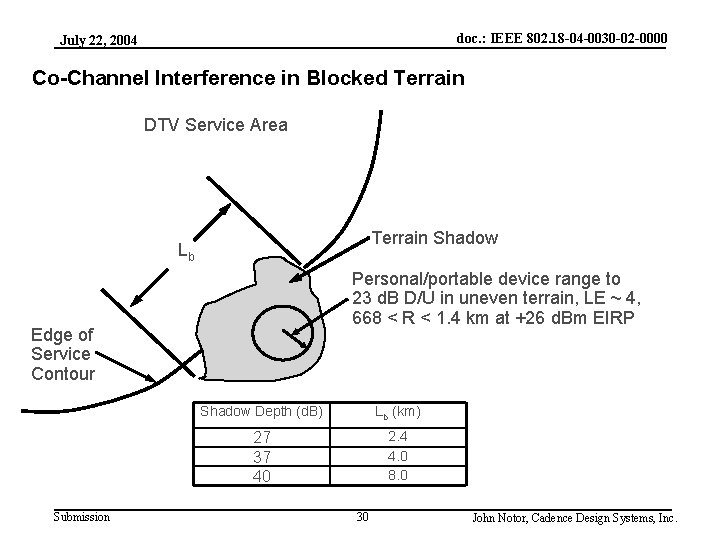 July 22, 2004

doc.: IEEE 802.18-04-0030-02-0000

Co-Channel Interference in Blocked Terrain

DTV Service Area

$L_b$

Terrain Shadow

Personal/portable device range to 23 dB D/U in uneven terrain, LE ~ 4, 668 < R < 1.4 km at +26 dBm EIRP

Edge of Service Contour

| Shadow Depth (dB) | $L_b$ (km) |
|---|---|
| 27 | 2.4 |
| 37 | 4.0 |
| 40 | 8.0 |

Submission

30

John Notor, Cadence Design Systems, Inc.