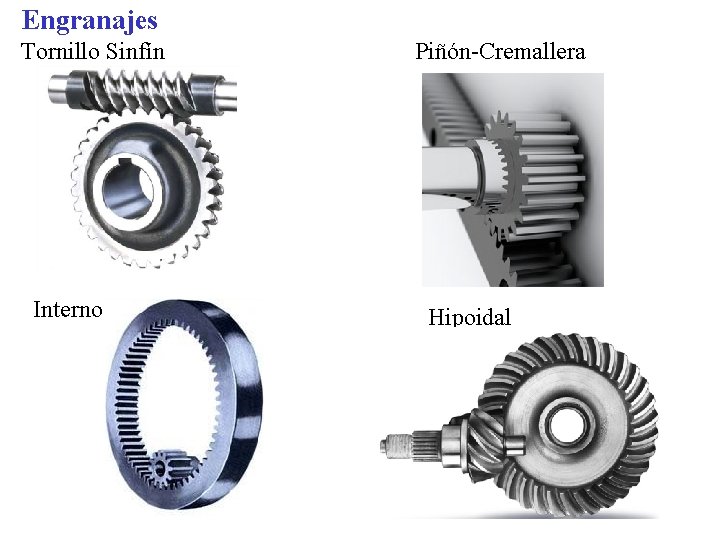 Engranajes

Tornillo Sinfín

Piñón-Cremallera

Interno

Hipoidal