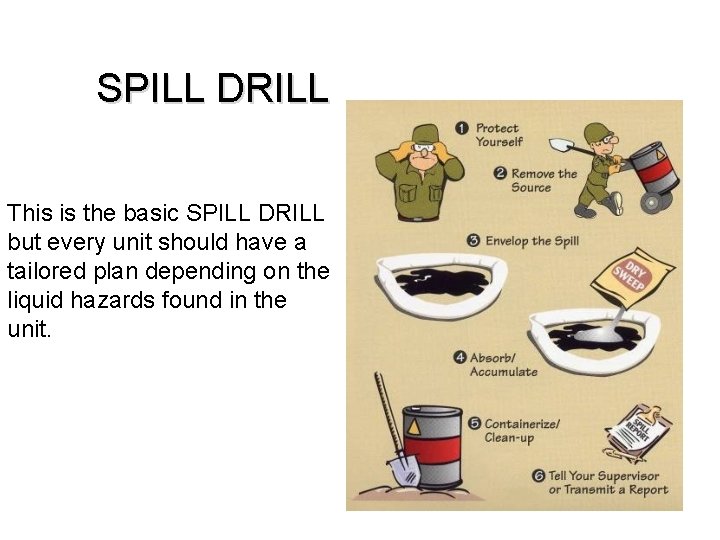 SPILL DRILL

This is the basic SPILL DRILL but every unit should have a tailored plan depending on the liquid hazards found in the unit.

1 Protect Yourself

2 Remove the Source

3 Envelop the Spill

DRY SWEEP

4 Absorb/ Accumulate

5 Containerize/ Clean-up

SPILL REPORT

6 Tell Your Supervisor or Transmit a Report