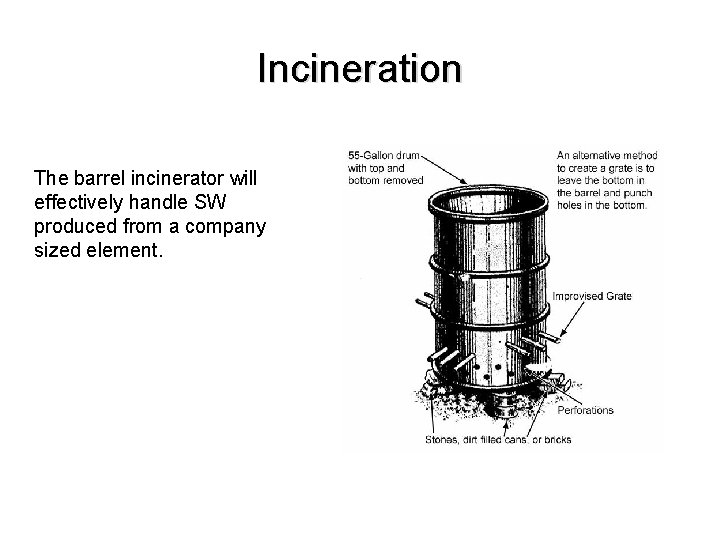 Incineration

The barrel incinerator will effectively handle SW produced from a company sized element.

55-Gallon drum with top and bottom removed

An alternative method to create a grate is to leave the bottom in the barrel and punch holes in the bottom.

Improvised Grate

Perforations

Stones, dirt filled cans, or bricks