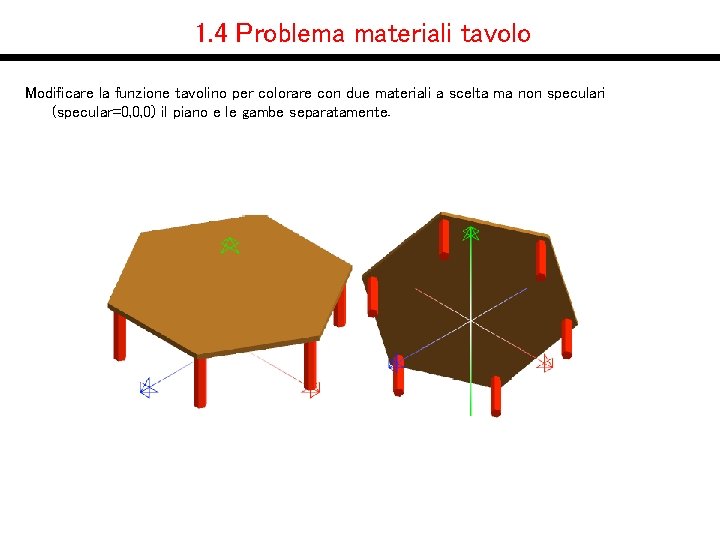 1.4 Problema materiali tavolo

Modificare la funzione tavolino per colorare con due materiali a scelta ma non speculari (specular=0,0,0) il piano e le gambe separatamente.