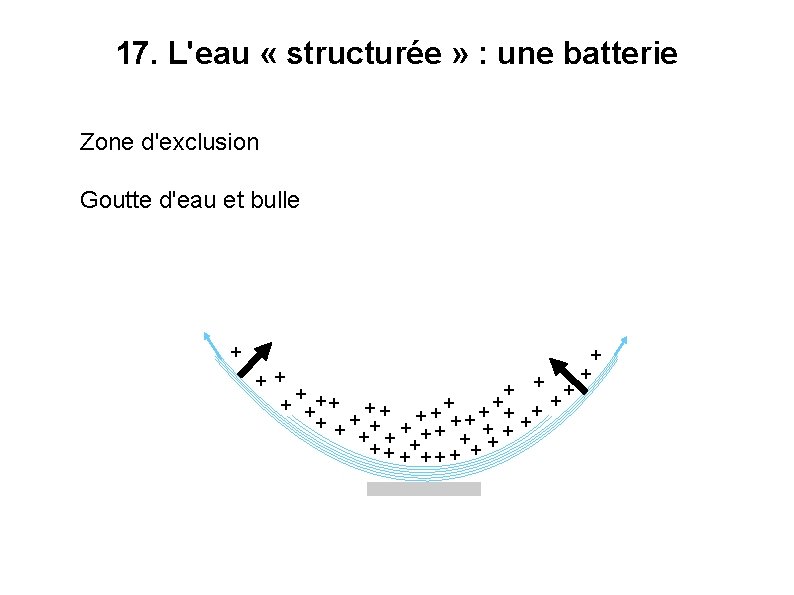 17. L'eau « structurée » : une batterie

Zone d'exclusion

Goutte d'eau et bulle