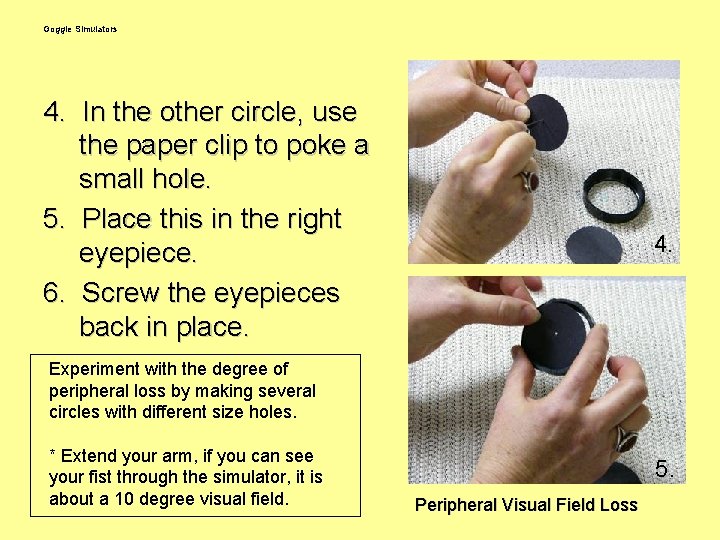 Goggle Simulators

4. In the other circle, use the paper clip to poke a small hole.

5. Place this in the right eyepiece.

6. Screw the eyepieces back in place.

Experiment with the degree of peripheral loss by making several circles with different size holes.

* Extend your arm, if you can see your fist through the simulator, it is about a 10 degree visual field.

4.

5.

Peripheral Visual Field Loss