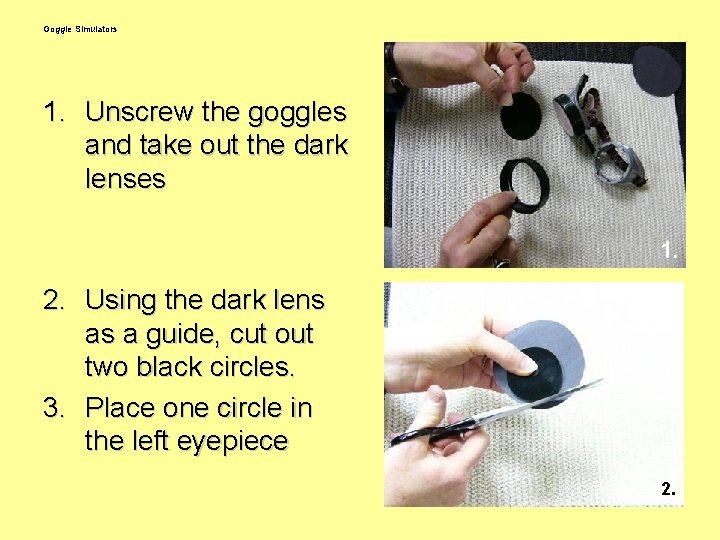 Goggle Simulators

1. Unscrew the goggles and take out the dark lenses

2. Using the dark lens as a guide, cut out two black circles.

3. Place one circle in the left eyepiece

1.

2.