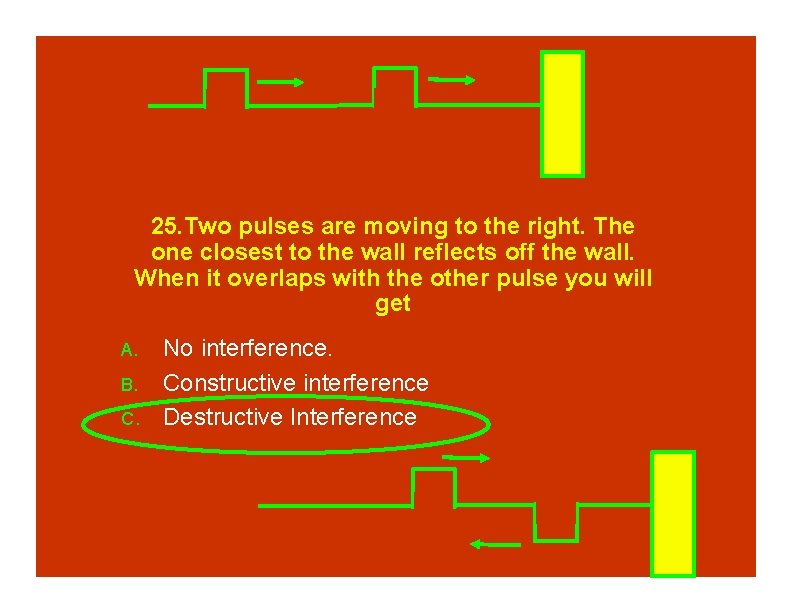 25. Two pulses are moving to the right. The one closest to the wall reflects off the wall. When it overlaps with the other pulse you will get

A. No interference.

B. Constructive interference

C. Destructive Interference