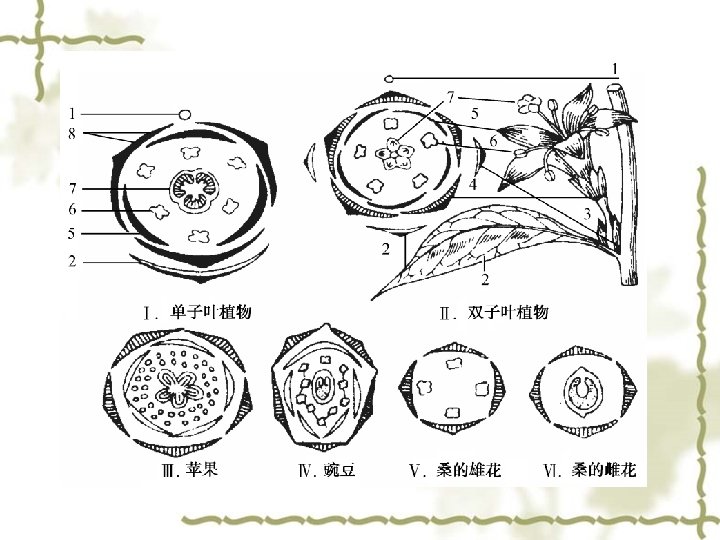 1
8
7
6
5
2
Ⅰ. 单子叶植物

1
7
5
6
4
3
2
2
Ⅱ. 双子叶植物

Ⅲ. 苹果

Ⅳ. 豌豆

Ⅴ. 桑的雄花

Ⅵ. 桑的雌花