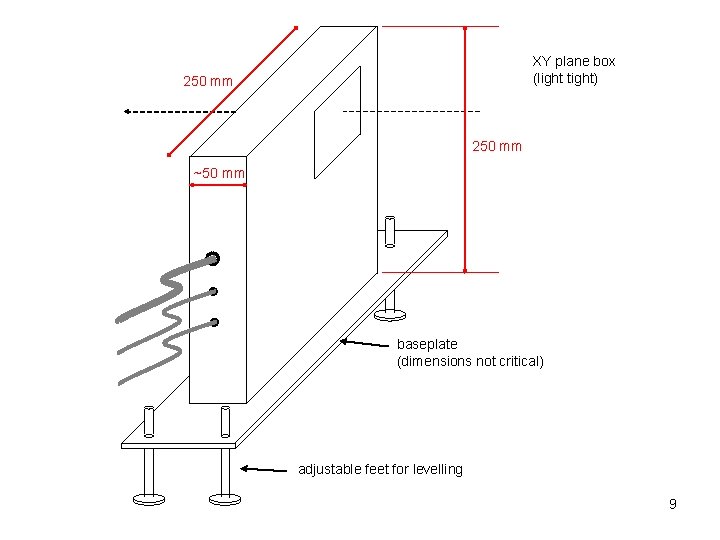 250 mm

XY plane box
(light tight)

250 mm

~50 mm

baseplate
(dimensions not critical)

adjustable feet for levelling

9