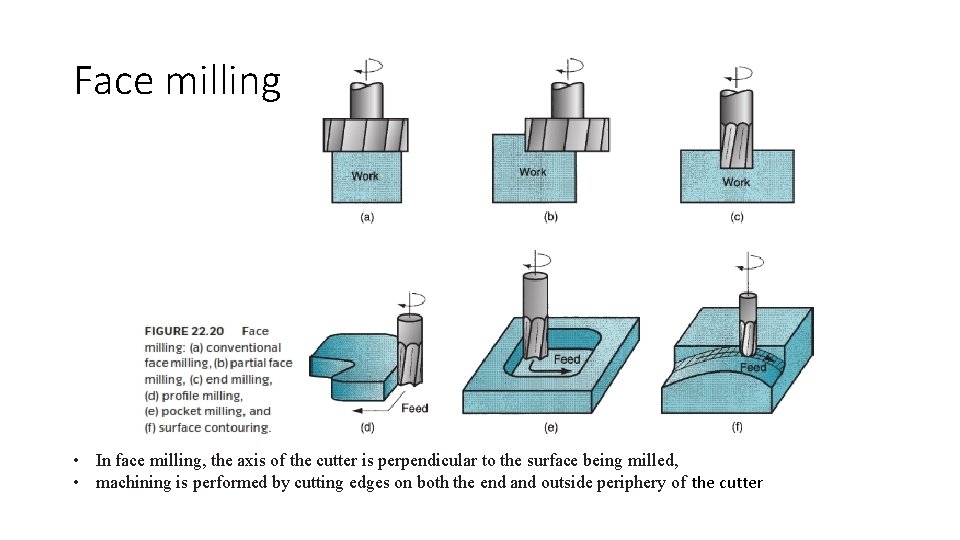 Face milling

Work

(a)

Work

(b)

Work

(c)

FIGURE 22.20 Face milling: (a) conventional face milling, (b) partial face milling, (c) end milling, (d) profile milling, (e) pocket milling, and (f) surface contouring.

Feed

(d)

Feed

(e)

Feed

(f)

• In face milling, the axis of the cutter is perpendicular to the surface being milled,
• machining is performed by cutting edges on both the end and outside periphery of the cutter