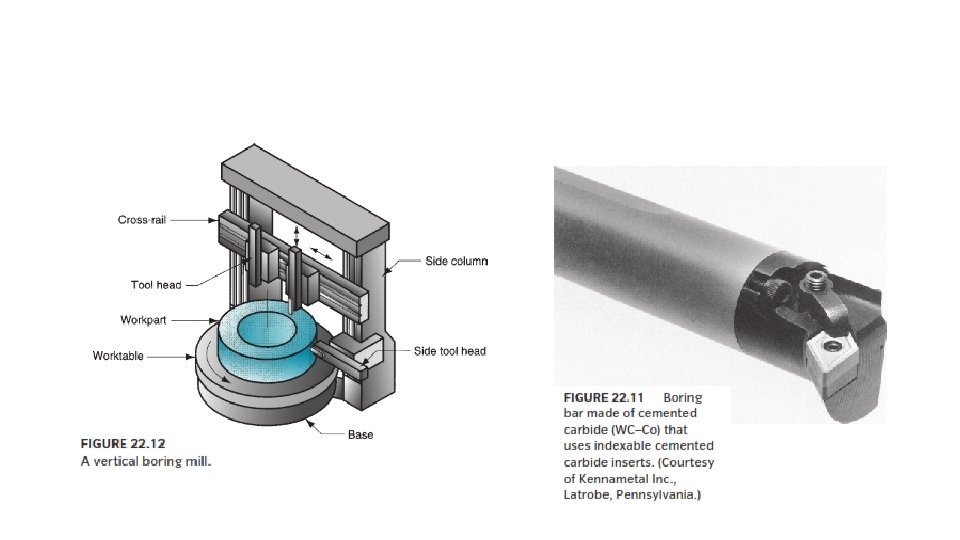 Cross-rail

Tool head

Workpart

Worktable

Side column

Side tool head

Base

FIGURE 22.12
A vertical boring mill.

FIGURE 22.11 Boring bar made of cemented carbide (WC–Co) that uses indexable cemented carbide inserts. (Courtesy of Kennametal Inc., Latrobe, Pennsylvania.)