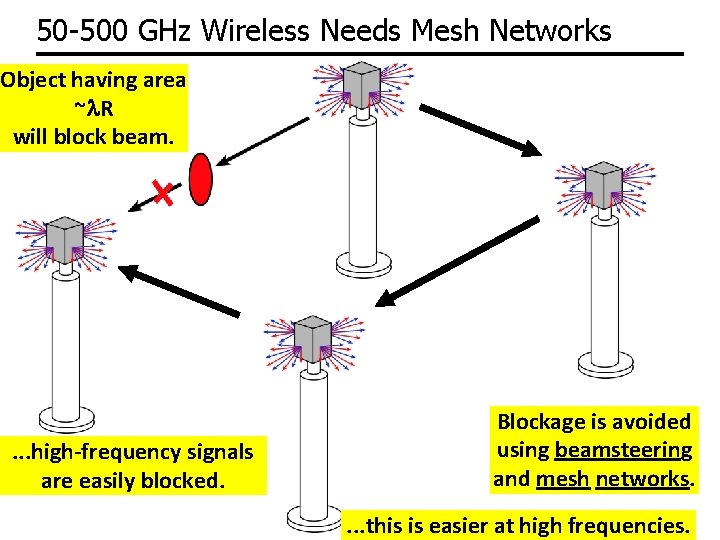 50-500 GHz Wireless Needs Mesh Networks

Object having area ~$\lambda$R will block beam.

...high-frequency signals are easily blocked.

Blockage is avoided using beamsteering and mesh networks.

...this is easier at high frequencies.