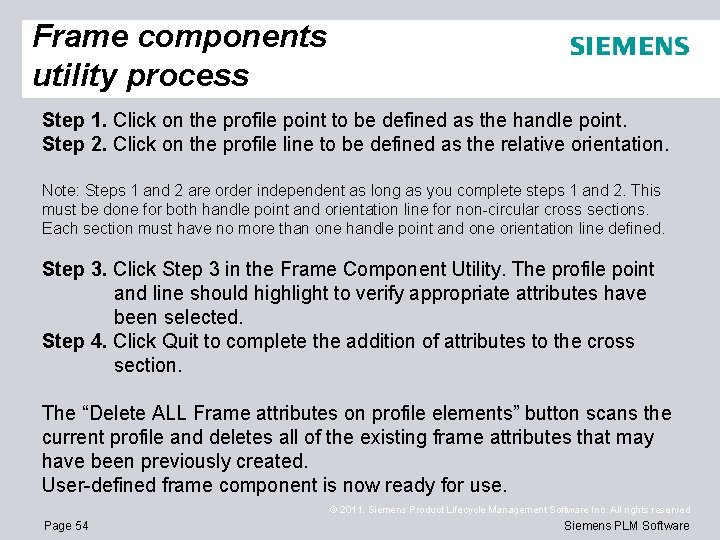 Frame components utility process

SIEMENS

Step 1. Click on the profile point to be defined as the handle point.
Step 2. Click on the profile line to be defined as the relative orientation.

Note: Steps 1 and 2 are order independent as long as you complete steps 1 and 2. This must be done for both handle point and orientation line for non-circular cross sections. Each section must have no more than one handle point and one orientation line defined.

Step 3. Click Step 3 in the Frame Component Utility. The profile point and line should highlight to verify appropriate attributes have been selected.
Step 4. Click Quit to complete the addition of attributes to the cross section.

The “Delete ALL Frame attributes on profile elements” button scans the current profile and deletes all of the existing frame attributes that may have been previously created.
User-defined frame component is now ready for use.

© 2011. Siemens Product Lifecycle Management Software Inc. All rights reserved

Page 54

Siemens PLM Software