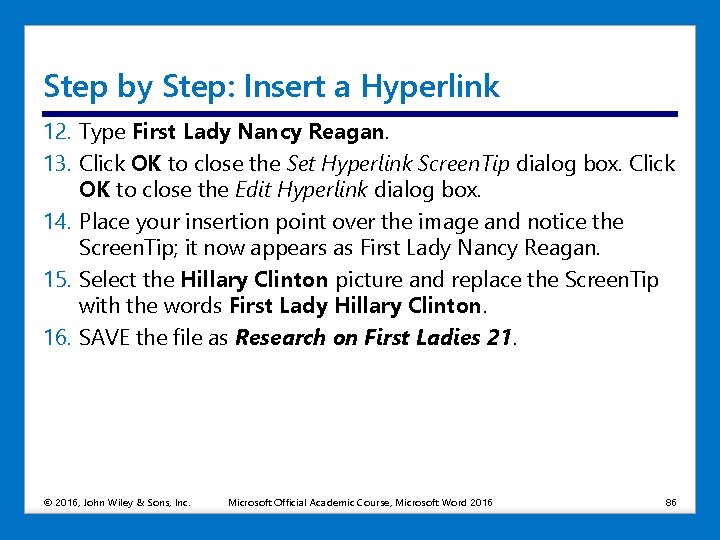 Step by Step: Insert a Hyperlink

12. Type First Lady Nancy Reagan.

13. Click OK to close the Set Hyperlink ScreenTip dialog box. Click OK to close the Edit Hyperlink dialog box.

14. Place your insertion point over the image and notice the ScreenTip; it now appears as First Lady Nancy Reagan.

15. Select the Hillary Clinton picture and replace the ScreenTip with the words First Lady Hillary Clinton.

16. SAVE the file as Research on First Ladies 21.

© 2016, John Wiley & Sons, Inc. Microsoft Official Academic Course, Microsoft Word 2016 86