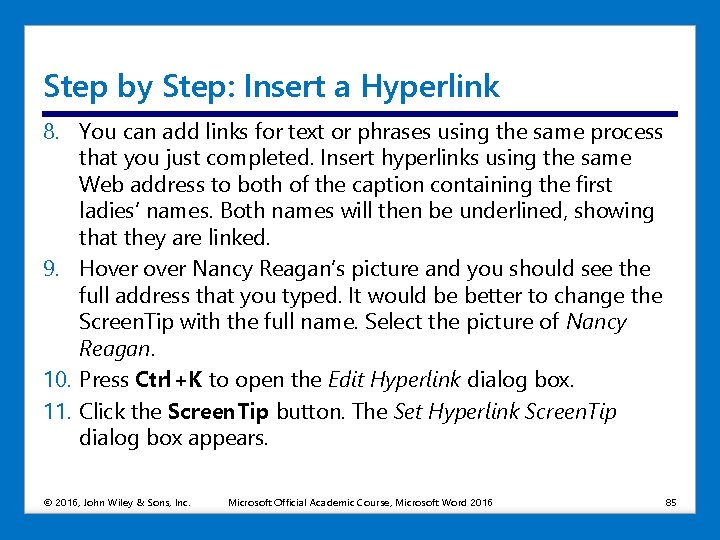 Step by Step: Insert a Hyperlink

8. You can add links for text or phrases using the same process that you just completed. Insert hyperlinks using the same Web address to both of the caption containing the first ladies' names. Both names will then be underlined, showing that they are linked.

9. Hover over Nancy Reagan's picture and you should see the full address that you typed. It would be better to change the ScreenTip with the full name. Select the picture of Nancy Reagan.

10. Press Ctrl+K to open the Edit Hyperlink dialog box.

11. Click the ScreenTip button. The Set Hyperlink ScreenTip dialog box appears.

© 2016, John Wiley & Sons, Inc. Microsoft Official Academic Course, Microsoft Word 2016 85